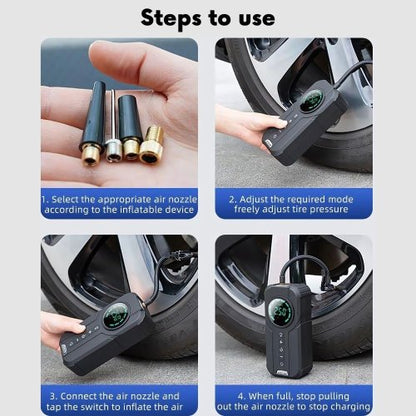 Steps to use

1. Select the appropriate air nozzle according to the inflatable device

2. Adjust the required mode freely adjust tire pressure

3. Connect the air nozzle and tap the switch to inflate the air

4. When full, stop pulling out the air nozzle to stop charging