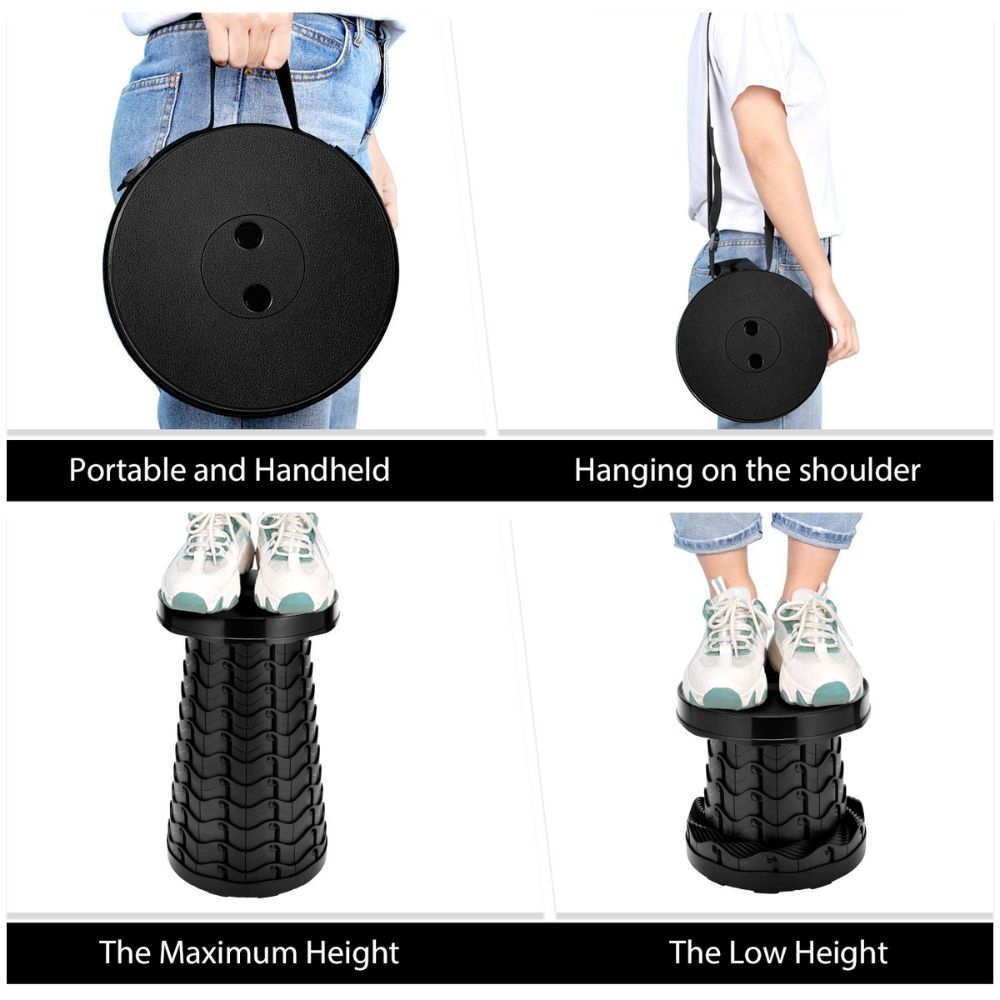 Portable and Handheld

Hanging on the shoulder

The Maximum Height

The Low Height