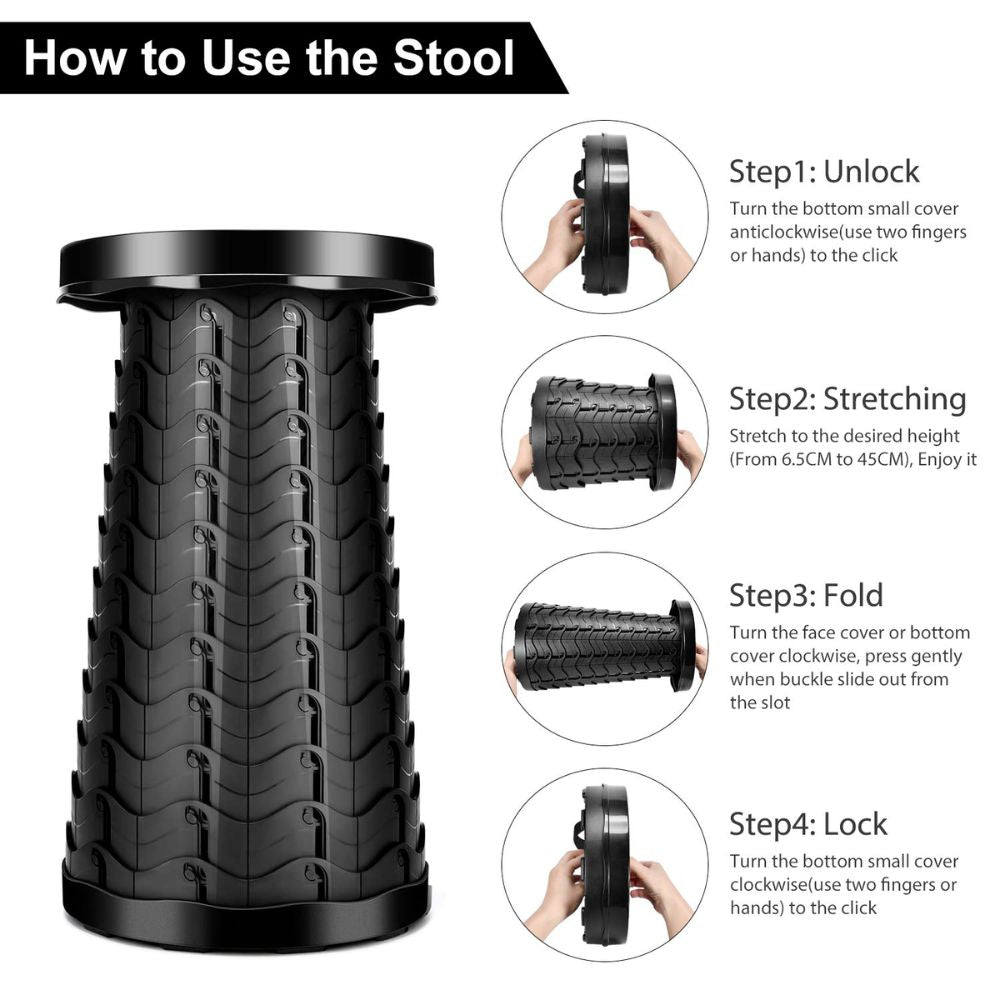 How to Use the Stool

Step1: Unlock
Turn the bottom small cover anticlockwise(use two fingers or hands) to the click

Step2: Stretching
Stretch to the desired height (From 6.5CM to 45CM), Enjoy it

Step3: Fold
Turn the face cover or bottom cover clockwise, press gently when buckle slide out from the slot

Step4: Lock
Turn the bottom small cover clockwise(use two fingers or hands) to the click