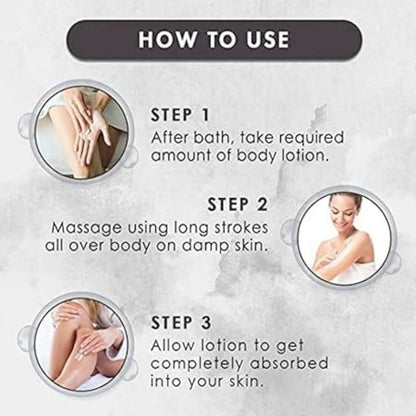 HOW TO USE

STEP 1
After bath, take required amount of body lotion.

STEP 2
Massage using long strokes all over body on damp skin.

STEP 3
Allow lotion to get completely absorbed into your skin.