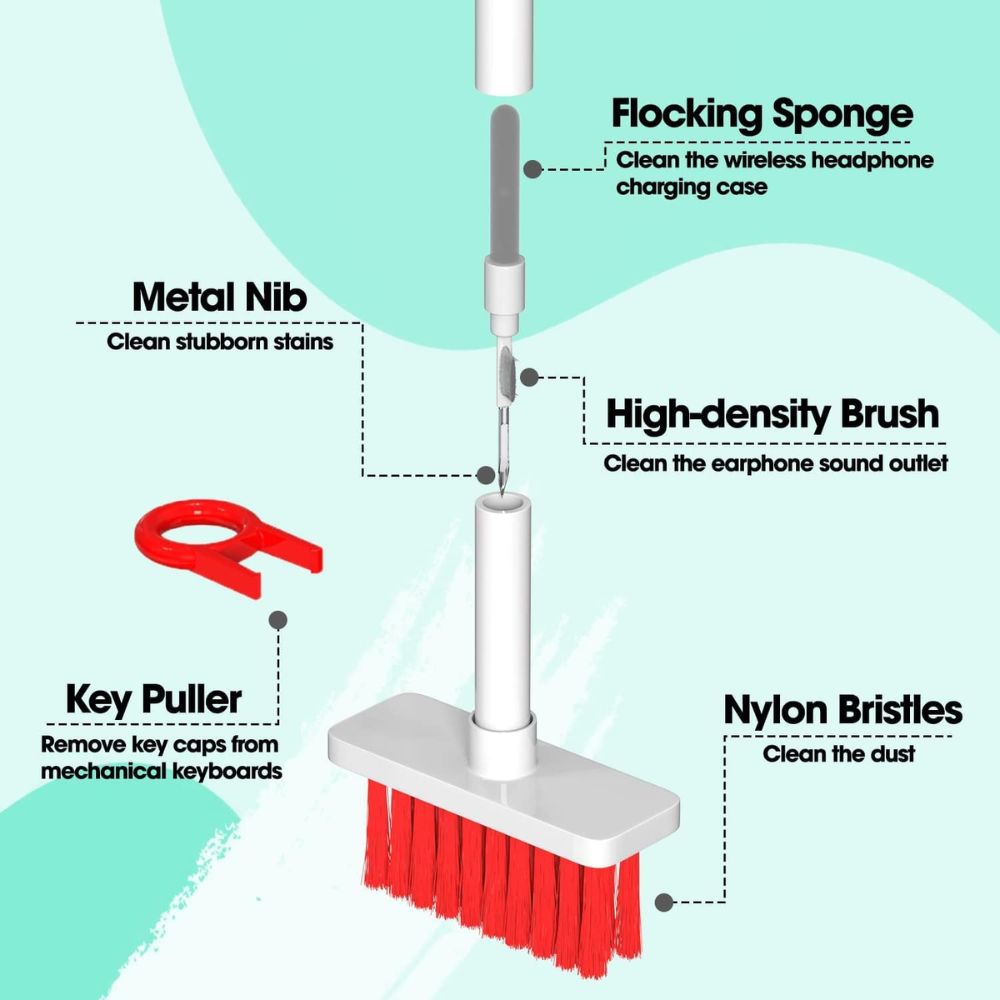 Flocking Sponge
Clean the wireless headphone charging case

Metal Nib
Clean stubborn stains

High-density Brush
Clean the earphone sound outlet

Key Puller
Remove key caps from mechanical keyboards

Nylon Bristles
Clean the dust