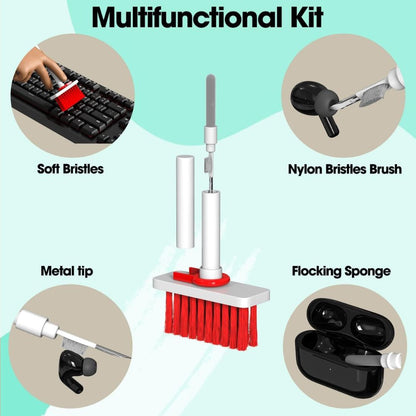 Multifunctional Kit

Soft Bristles

Nylon Bristles Brush

Metal tip

Flocking Sponge